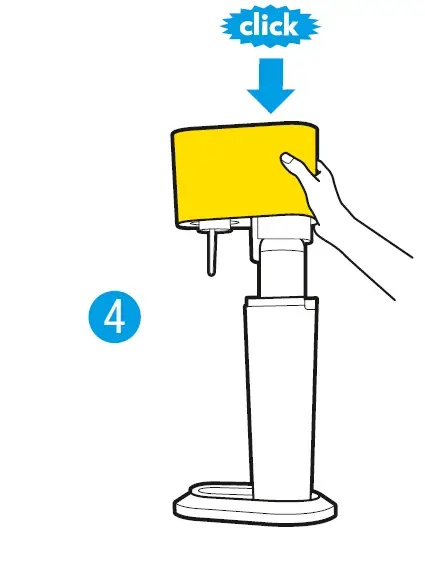 click

4