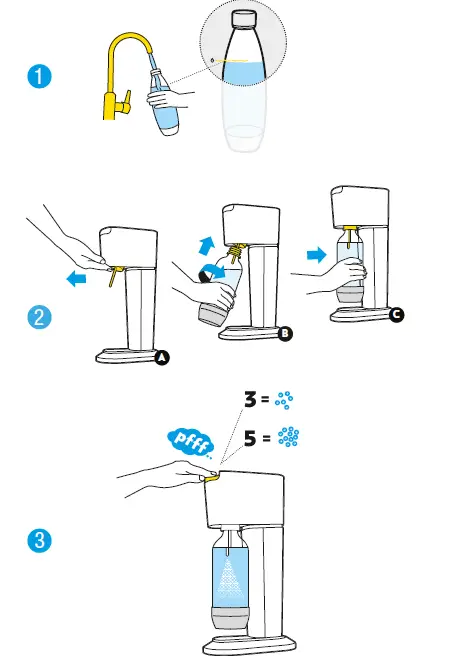 1

2

A

B

C

3 =

5 =

pfff..

3