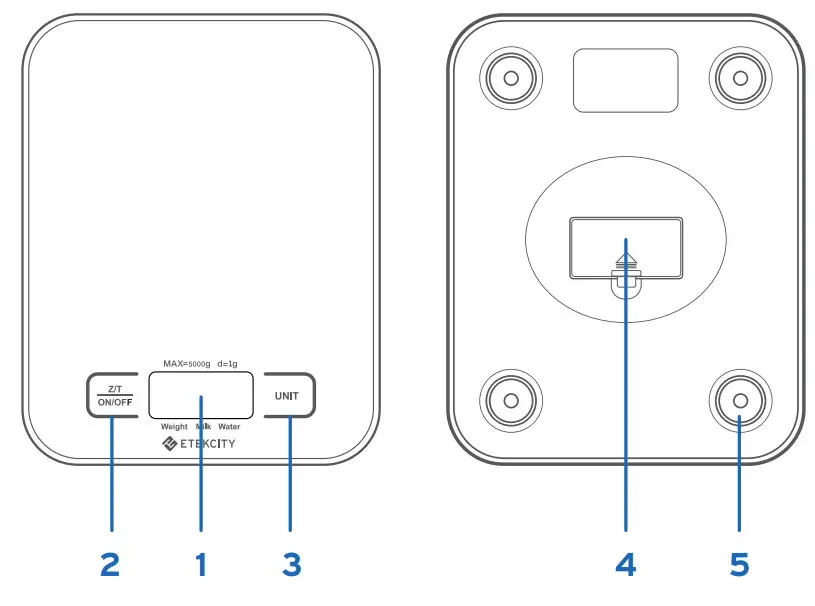 MAX=5000g d=1g

Z/T
ON/OFF

UNIT

Weight Milk Water

ETEKCITY

2 1 3

4 5