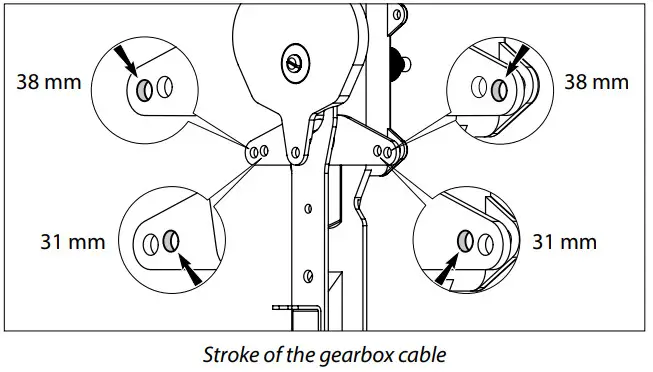 38 mm

38 mm

31 mm

31 mm

Stroke of the gearbox cable