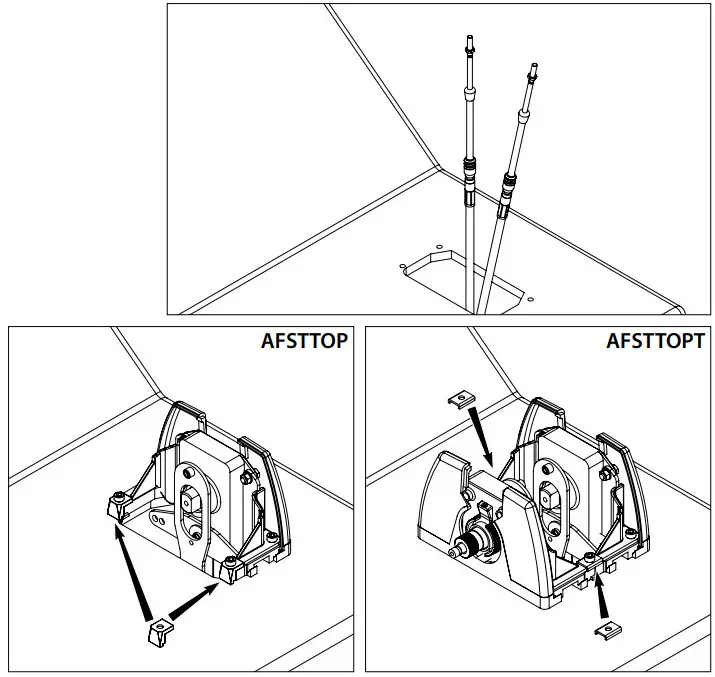 AFSTTOP

AFSTTOPT