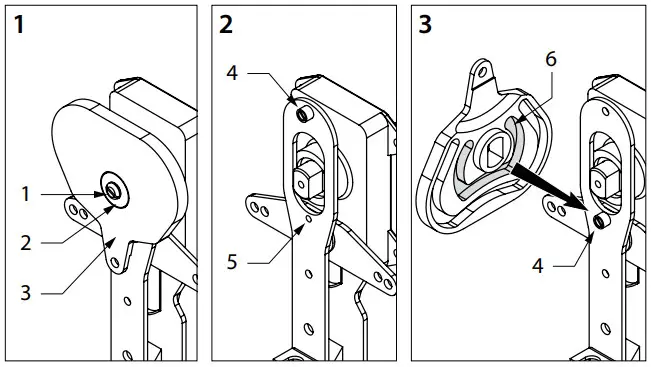 1

1

2

3

2

4

5

3

6

4