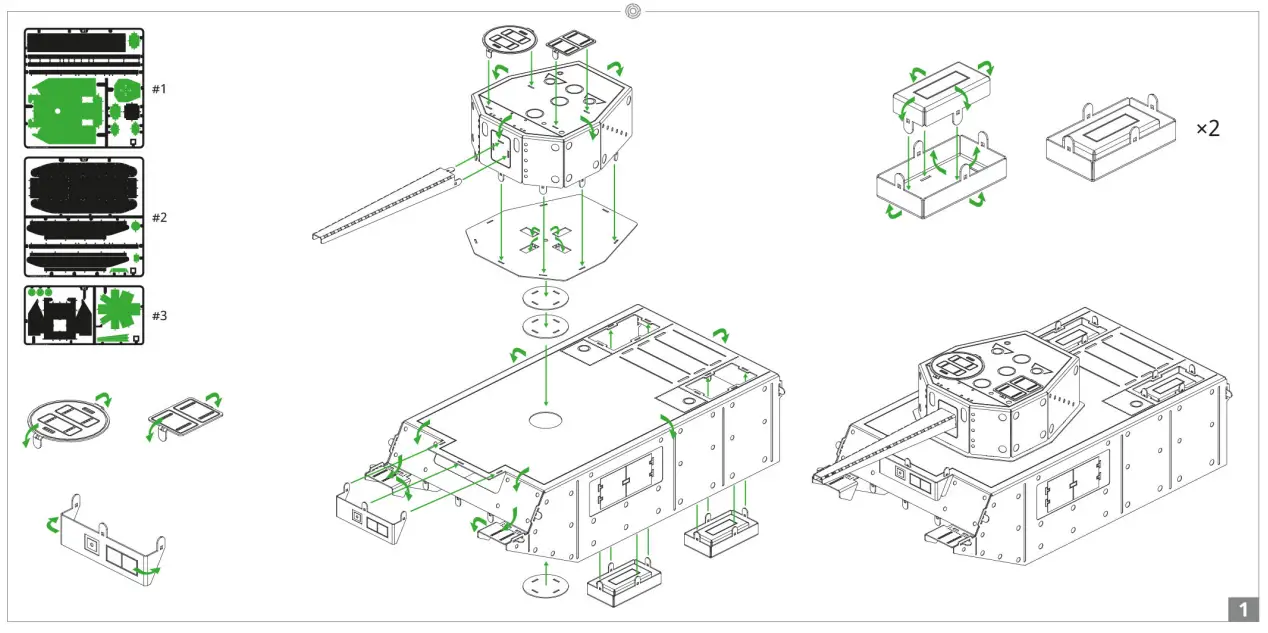 #1

#2

#3

×2

1