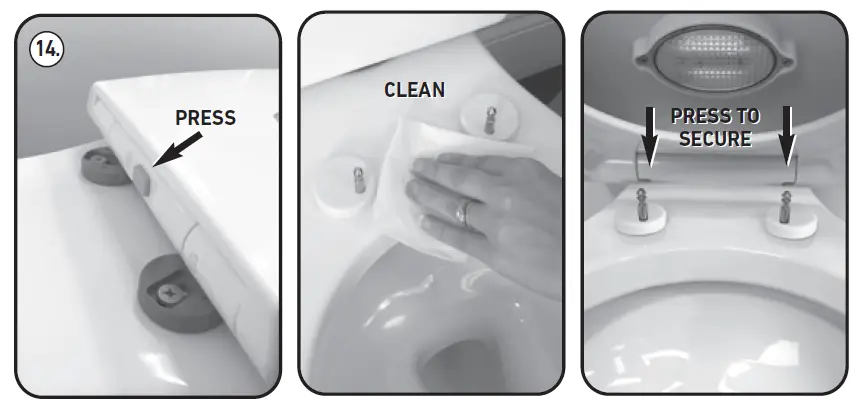 14.

PRESS

CLEAN

PRESS TO SECURE