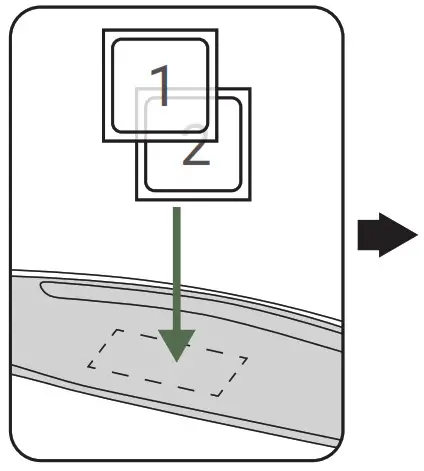 1
2