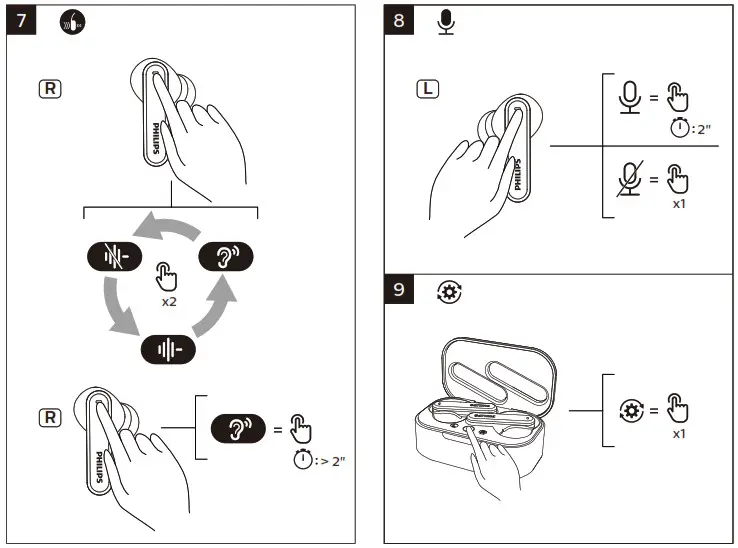 7

R

PHILIPS

x2

R

PHILIPS

=

: > 2"

8

L

PHILIPS

=

: 2"

=

x1

9

=

x1