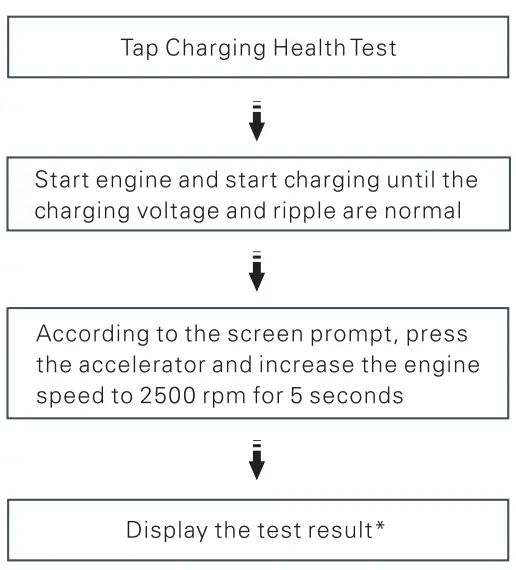 Tap Charging Health Test

Start engine and start charging until the charging voltage and ripple are normal

According to the screen prompt, press the accelerator and increase the engine speed to 2500 rpm for 5 seconds

Display the test result*