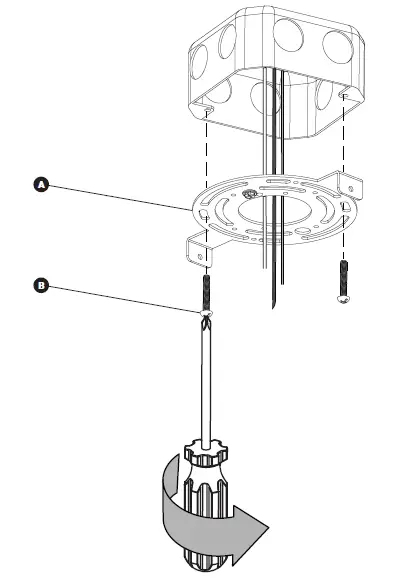 A

B