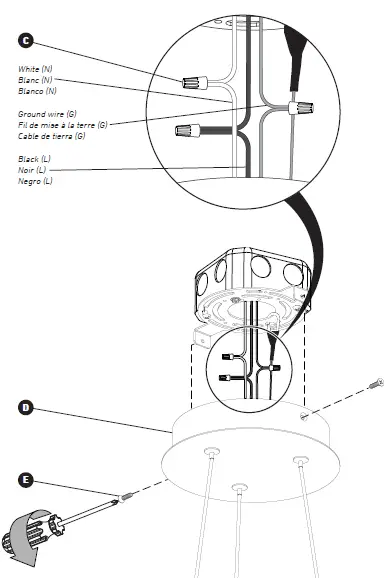 C

White (N)
Blanc (N)
Blanco (N)

Ground wire (G)
Fil de mise à la terre (G)
Cable de tierra (G)

Black (L)
Noir (L)
Negro (L)

D

E