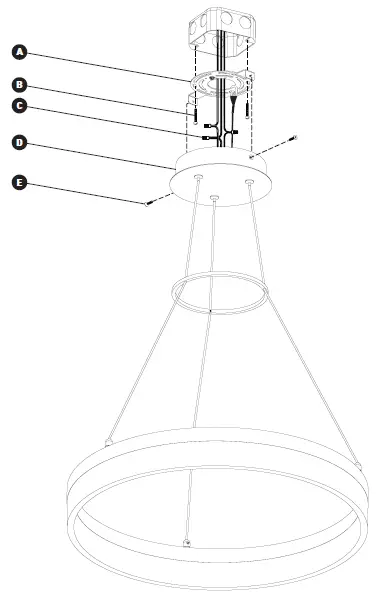 A
B
C
D
E