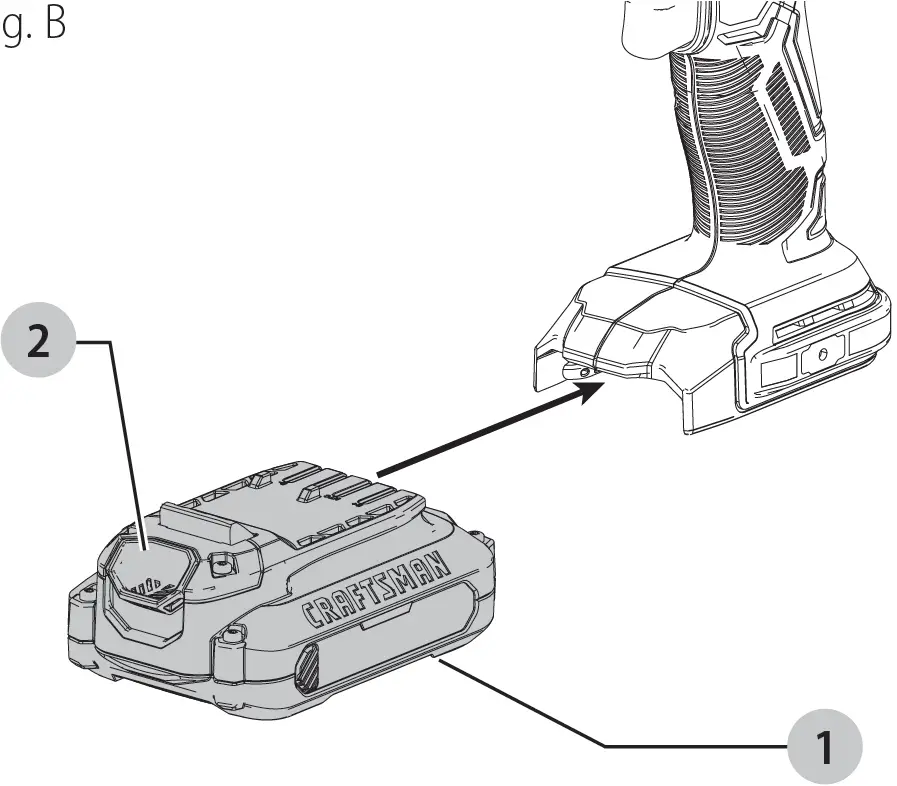 g. B

2

CRAFTSMAN

1