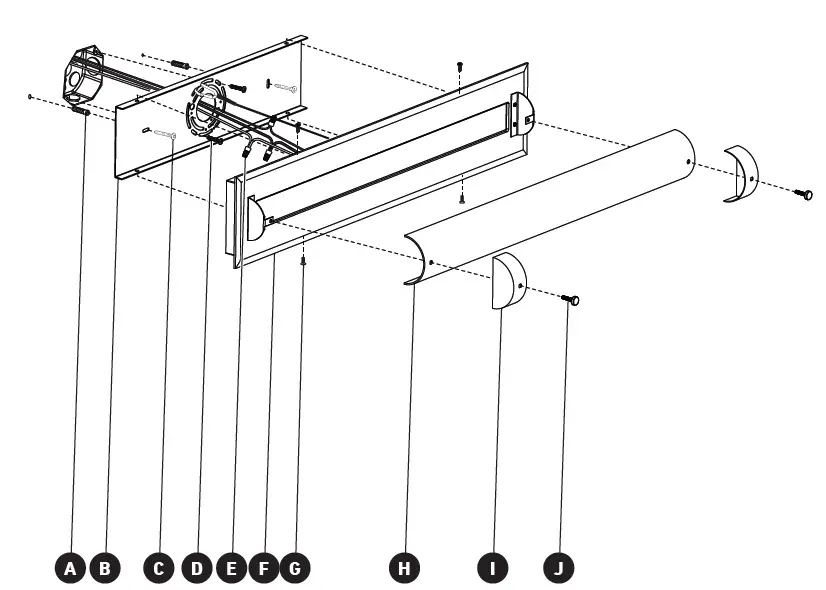 A B C D E F G H I J