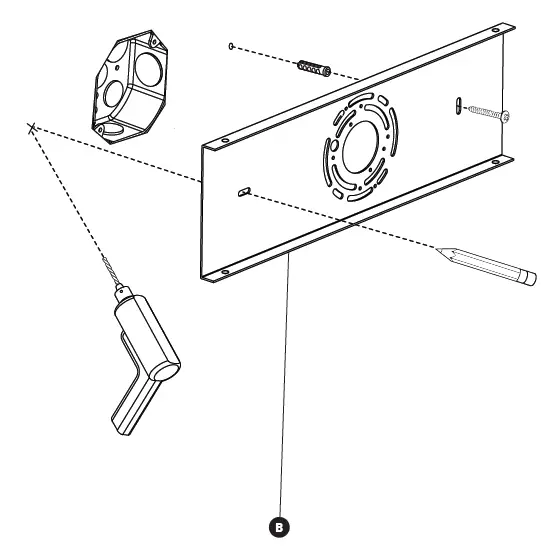 B