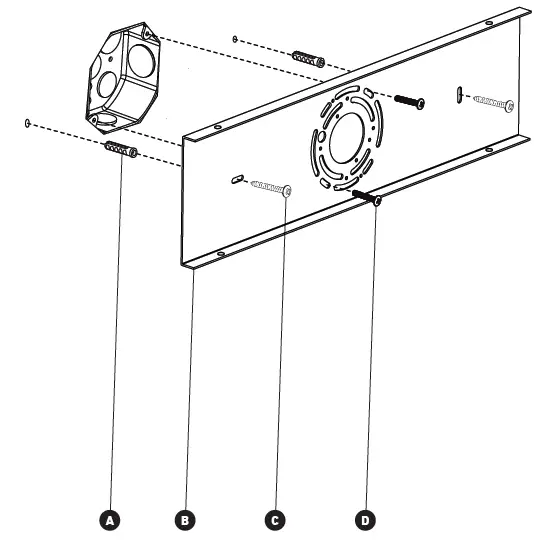 A B C D