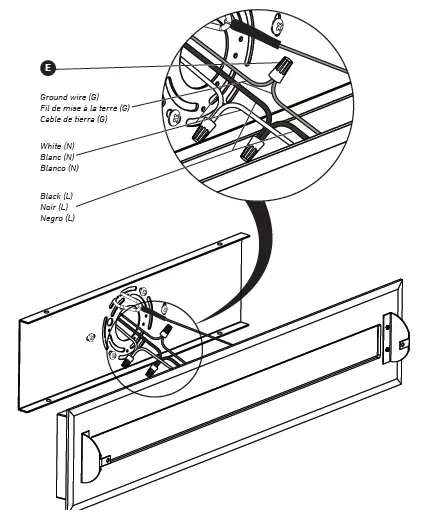 E

Ground wire (G)
Fil de mise à la terre (G)
Cable de tierra (G)

White (N)
Blanc (N)
Blanco (N)

Black (L)
Noir (L)
Negro (L)