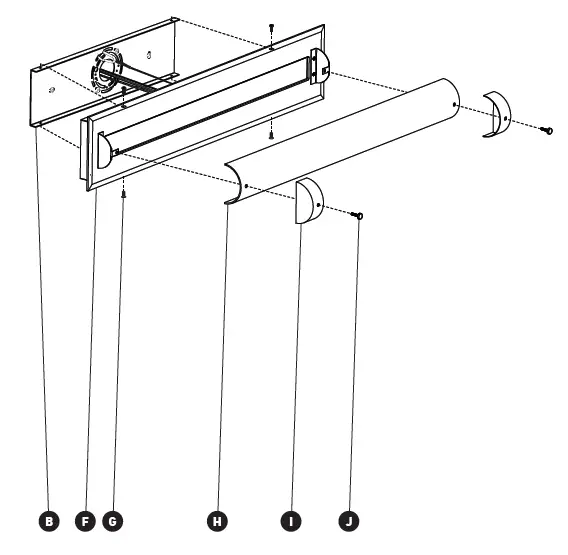 B F G H I J