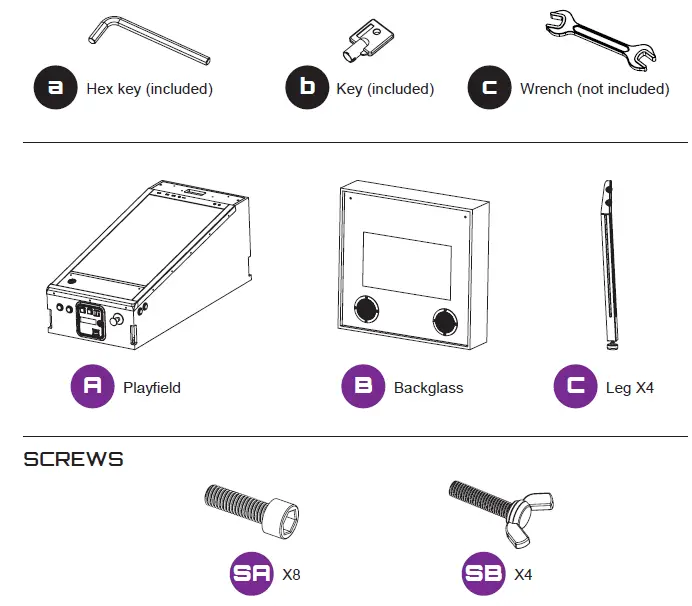 a Hex key (included)

b Key (included)

c Wrench (not included)

A Playfield

B Backglass

C Leg X4

SCREWS

SA X8

SB X4