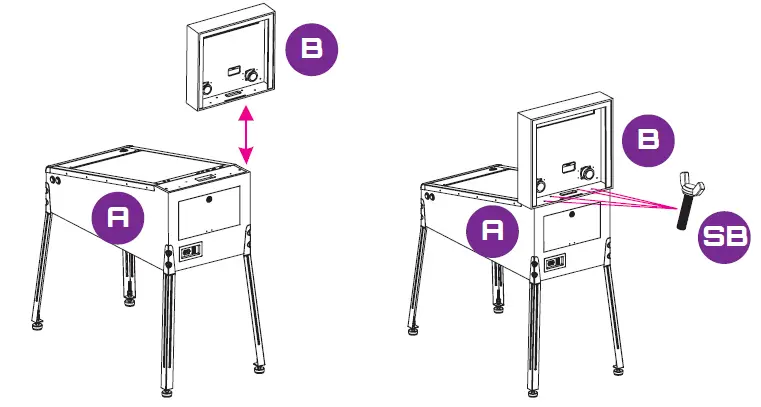 B

A

B

A

SB