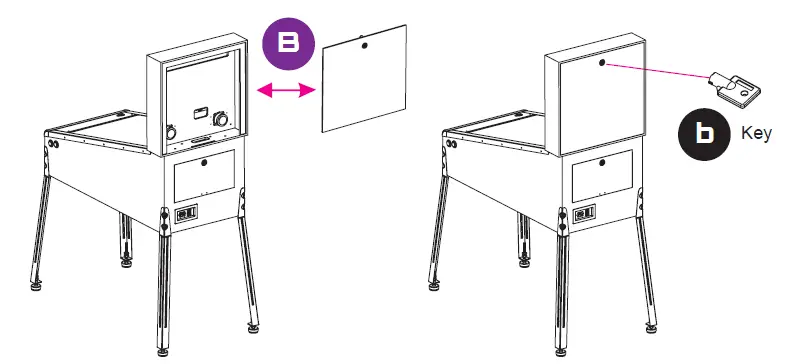 B

b Key