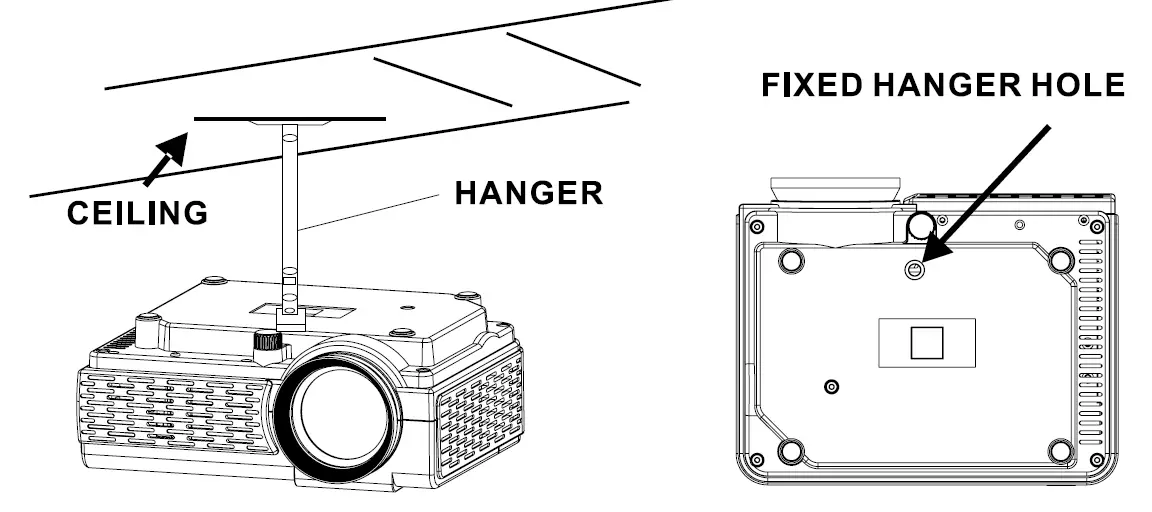 CEILING

HANGER

FIXED HANGER HOLE