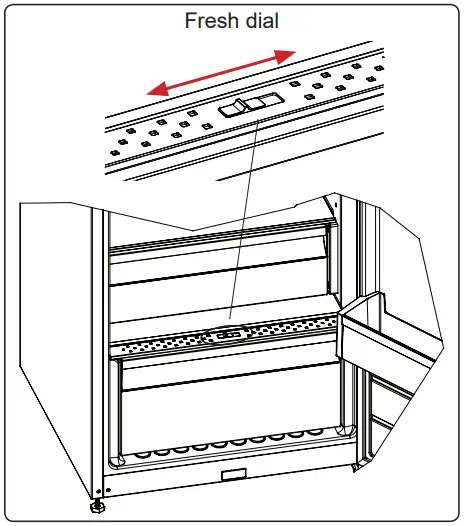 Fresh dial