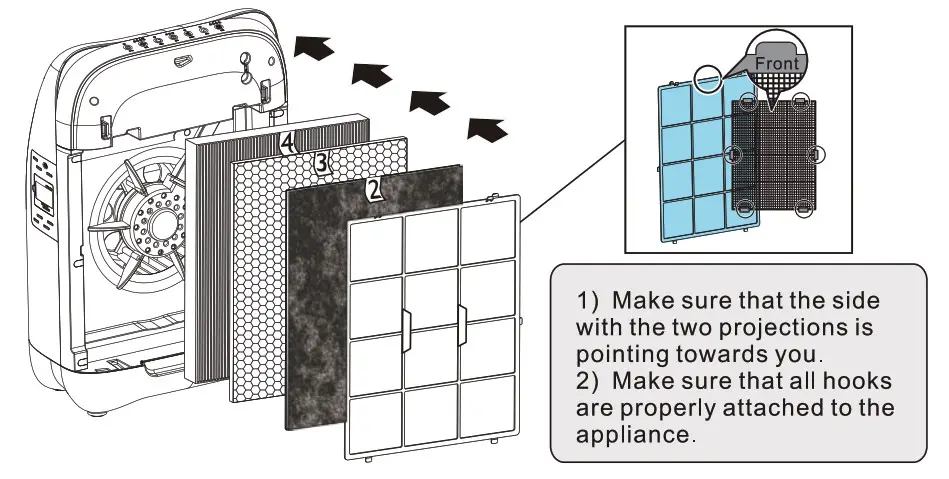 4
3
2

Front

1) Make sure that the side with the two projections is pointing towards you.
2) Make sure that all hooks are properly attached to the appliance.