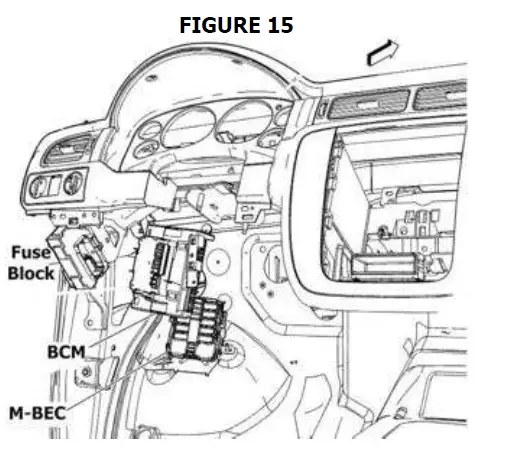 FIGURE 15

Fuse Block

BCM

M-BEC