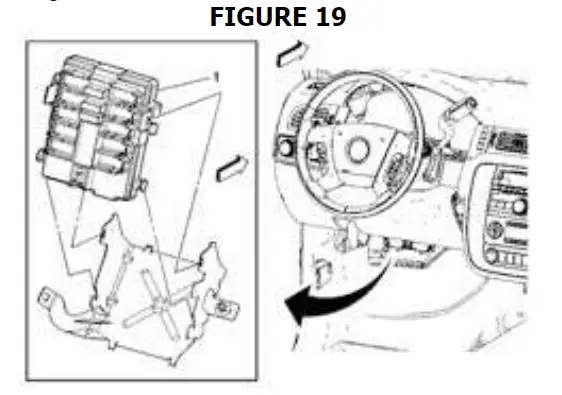 FIGURE 19

1