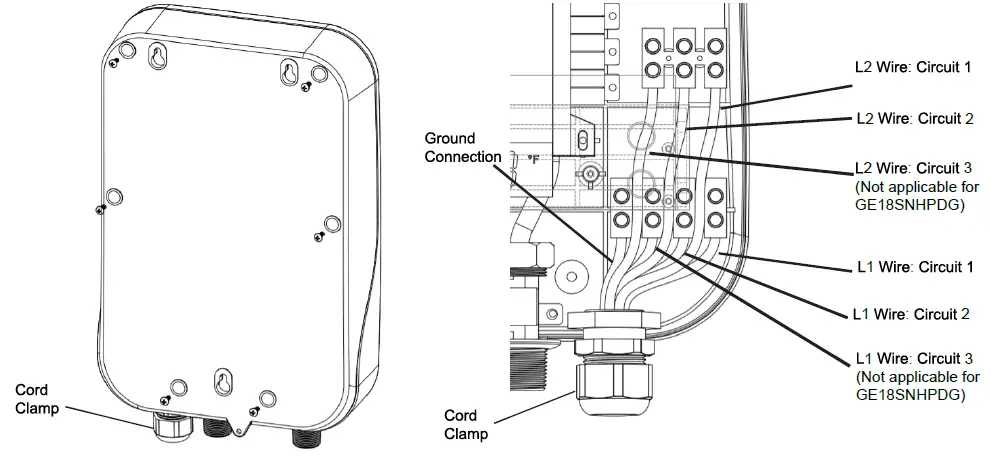 Cord Clamp

Ground Connection

°F

L2 Wire: Circuit 1

L2 Wire: Circuit 2

L2 Wire: Circuit 3 (Not applicable for GE18SNHPDG)

L1 Wire: Circuit 1

L1 Wire: Circuit 2

L1 Wire: Circuit 3 (Not applicable for GE18SNHPDG)

Cord Clamp