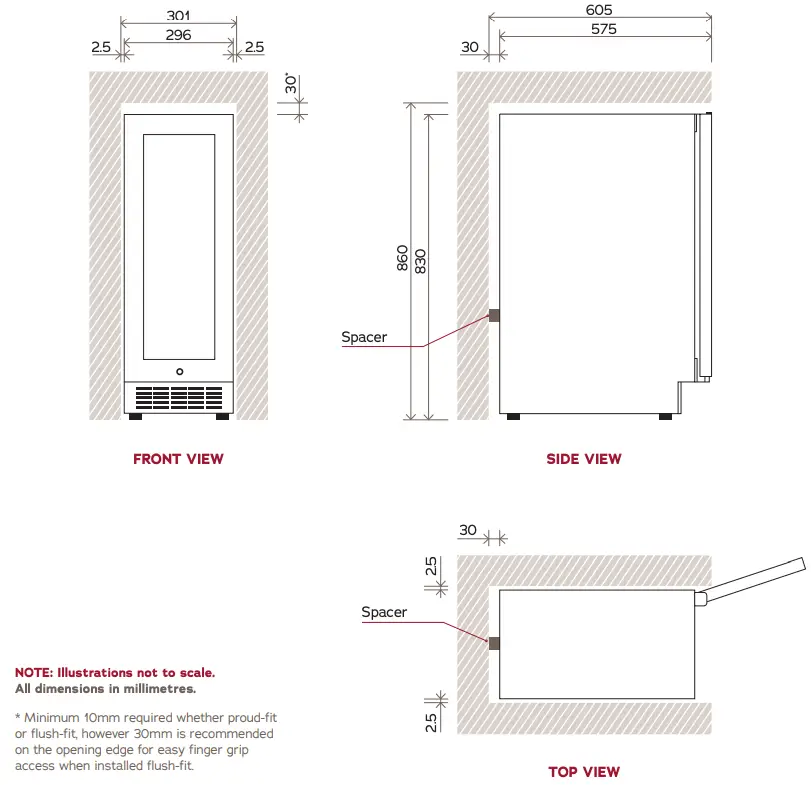 301
296
2.5
2.5
30*

FRONT VIEW

605
575
30
860
830
Spacer

SIDE VIEW

30
2.5
Spacer
2.5

TOP VIEW

NOTE: Illustrations not to scale.
All dimensions in millimetres.

* Minimum 10mm required whether proud-fit or flush-fit, however 30mm is recommended on the opening edge for easy finger grip access when installed flush-fit.