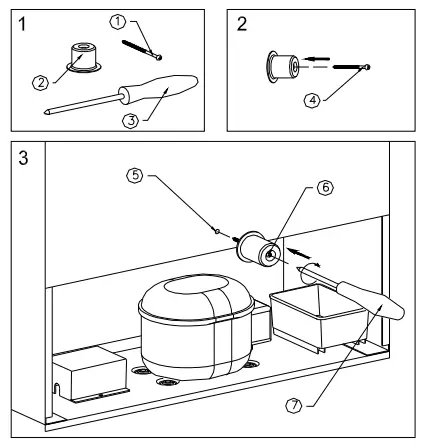 1
1
2
3

2
4

3
5
6
7