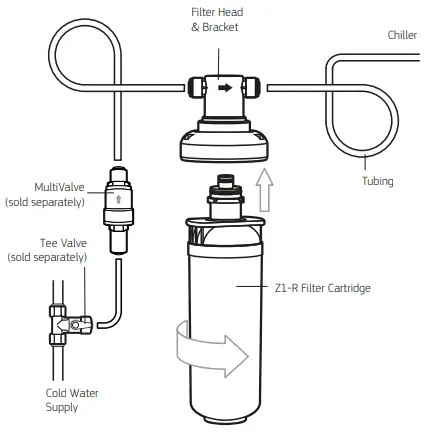 Filter Head
& Bracket

Chiller

Tubing

MultiValve
(sold separately)

Tee Valve
(sold separately)

Z1-R Filter Cartridge

Cold Water
Supply