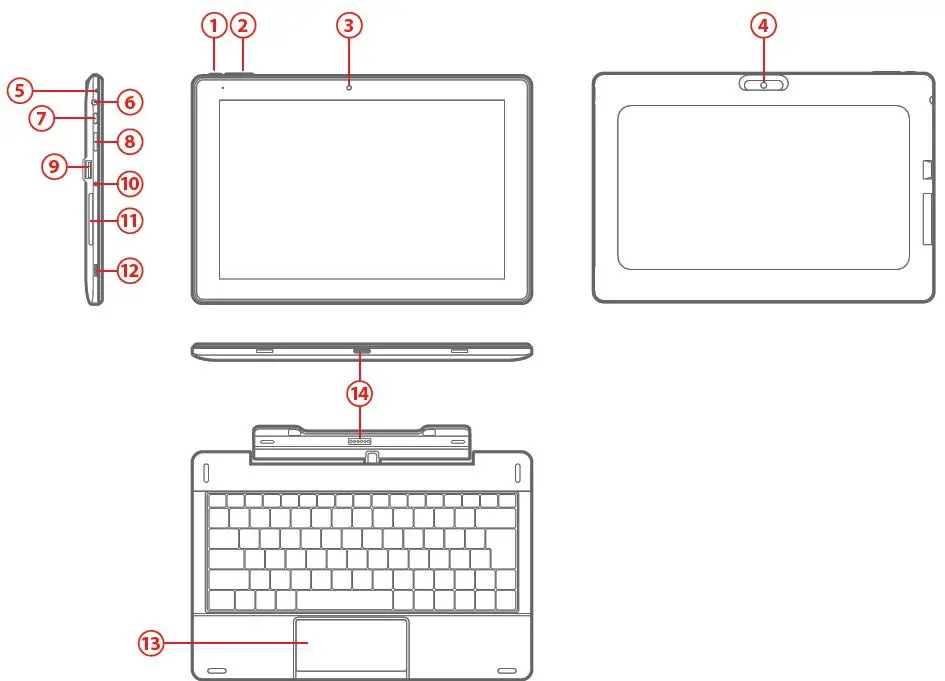 1
2
3
4
5
6
7
8
9
10
11
12
14
13