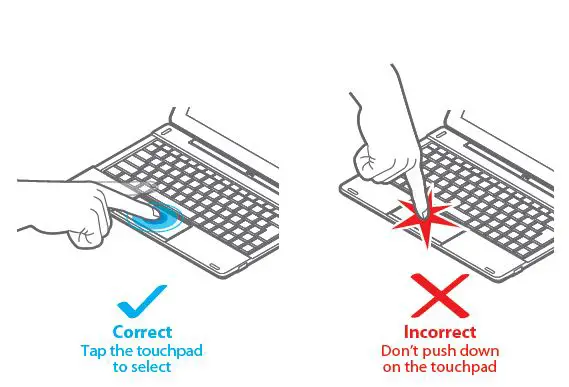 Correct
Tap the touchpad to select

Incorrect
Don't push down on the touchpad