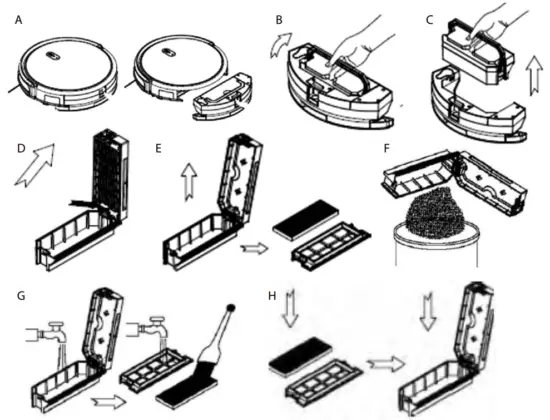 A
B
C
D
E
F
G
H