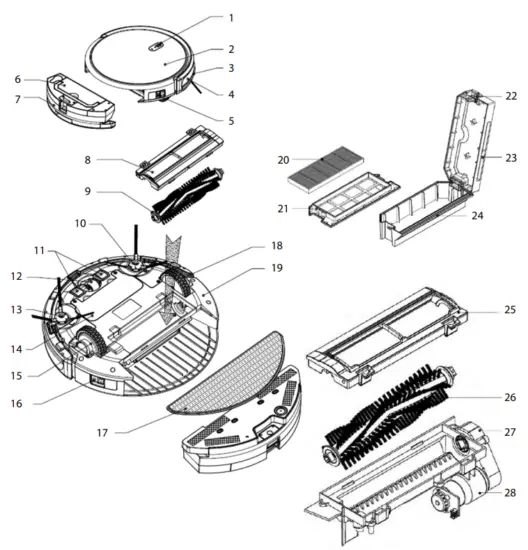 1
2
3
4
5
6
7
8
9
10
11
12
13
14
15
16
17
18
19
20
21
22
23
24
25
26
27
28