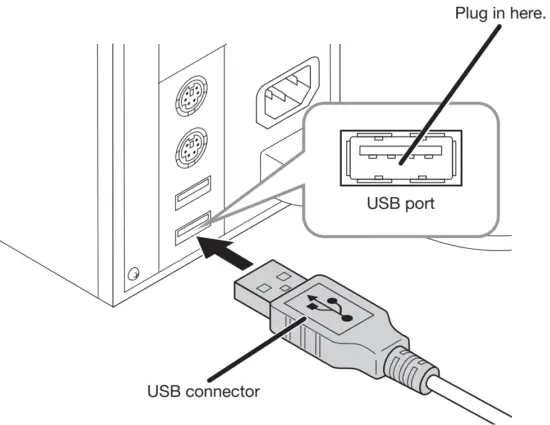 Plug in here.

USB port

USB connector