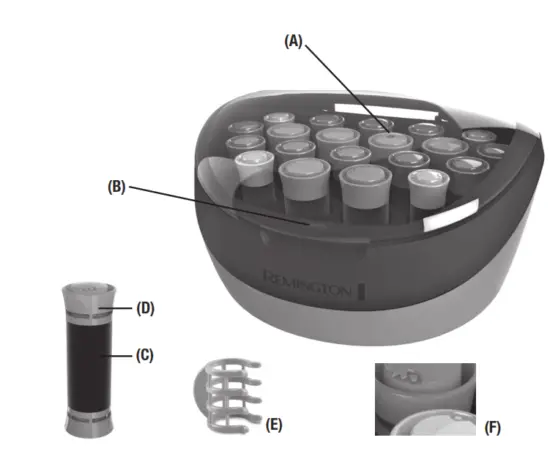 (A)

(B)

REMINGTON

(D)

(C)

(E)

(F)