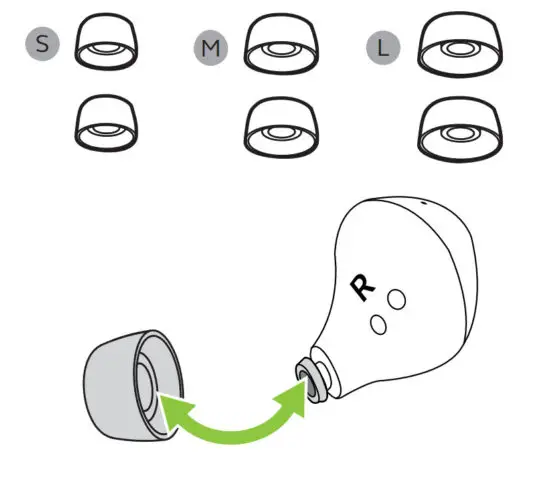 S
M
L
R