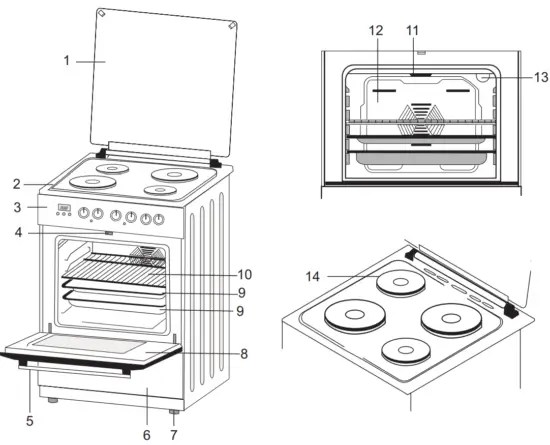 1
2
3
4
10
9
9
8
5
6
7
12
11
13
14