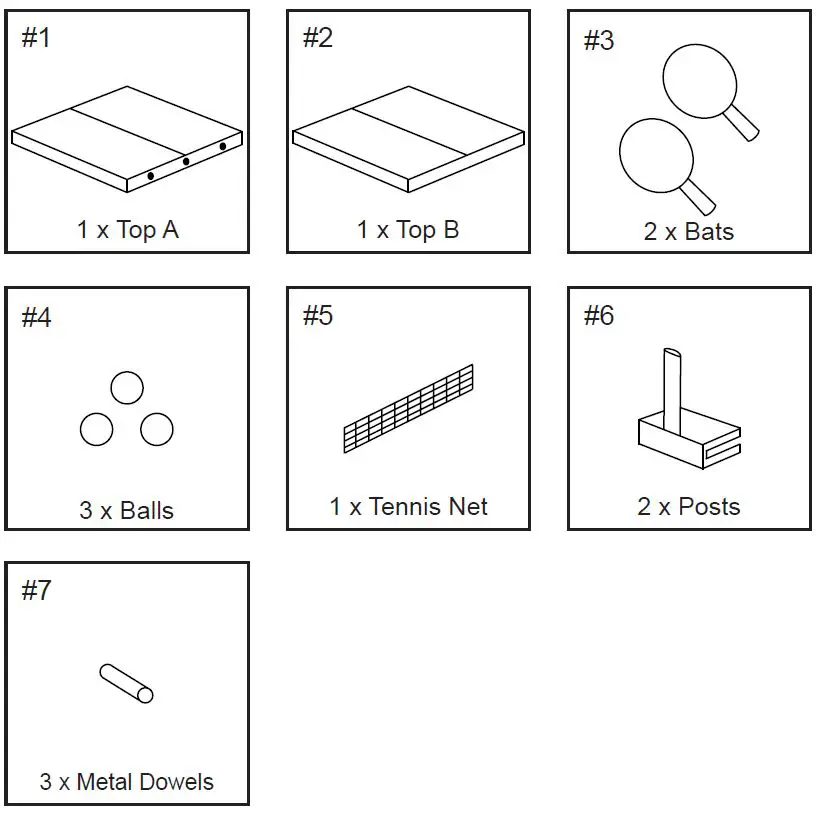 #1
1 x Top A

#2
1 x Top B

#3
2 x Bats

#4
3 x Balls

#5
1 x Tennis Net

#6
2 x Posts

#7
3 x Metal Dowels