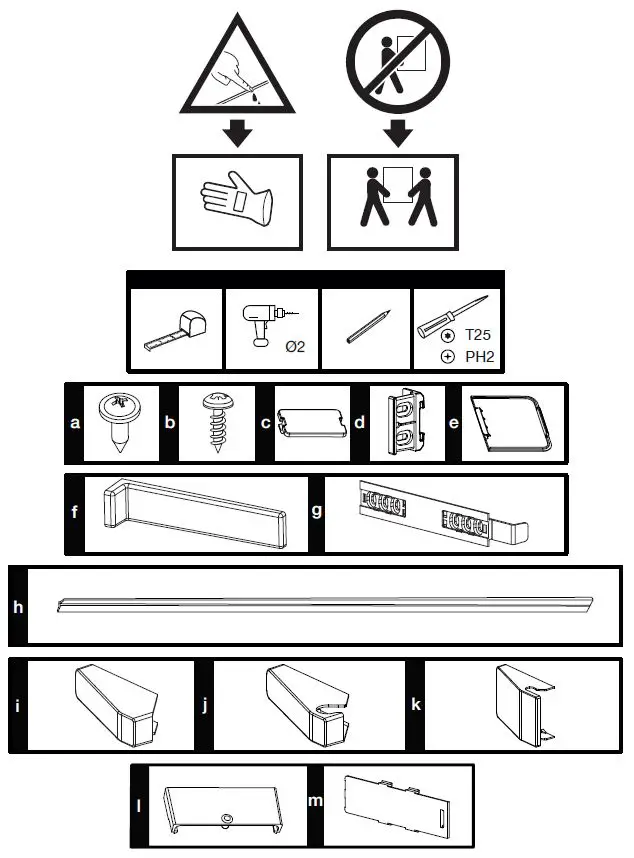 Ø2

T25
PH2

a
b
c
d
e
f
g
h
i
j
k
l
m