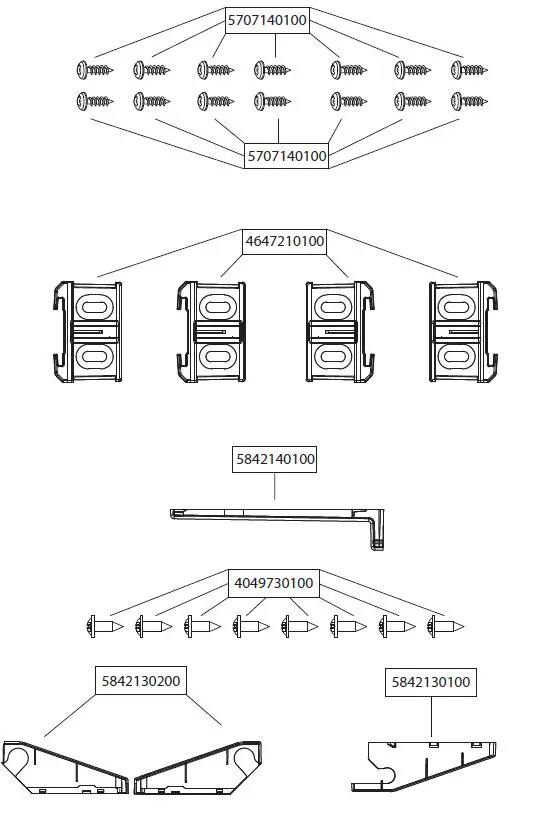 5707140100

5707140100

4647210100

5842140100

4049730100

5842130200

5842130100