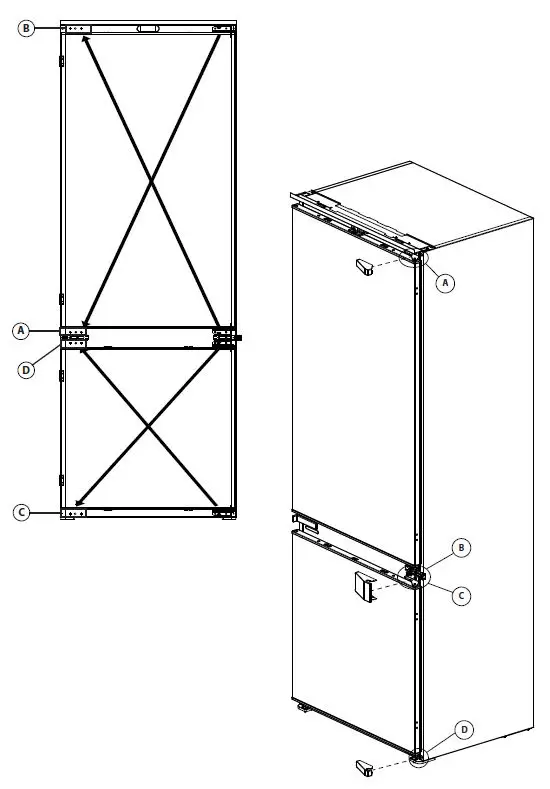 B
A
D
C
A
B
C
D