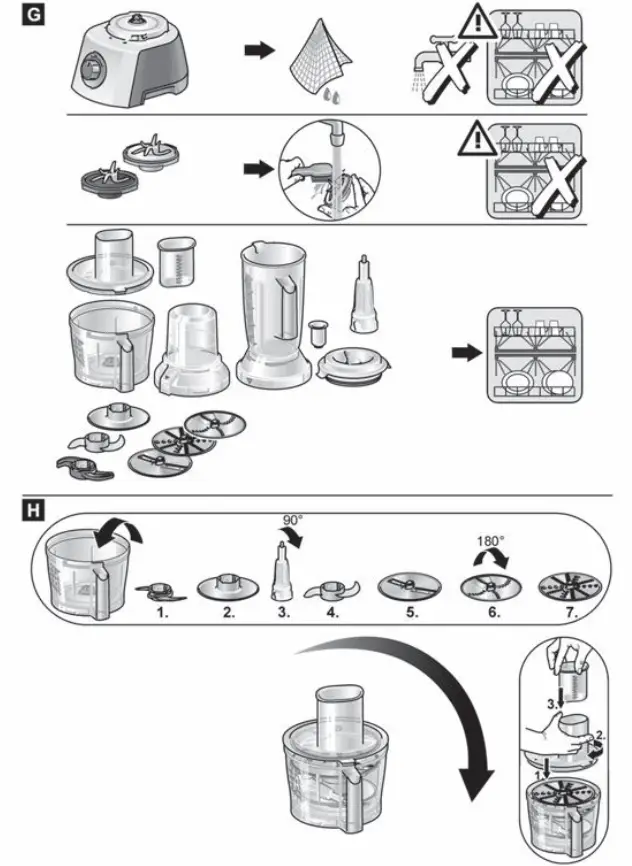 G

H

90°

180°

1.

2.

3.

4.

5.

6.

7.

3.

2.

1.