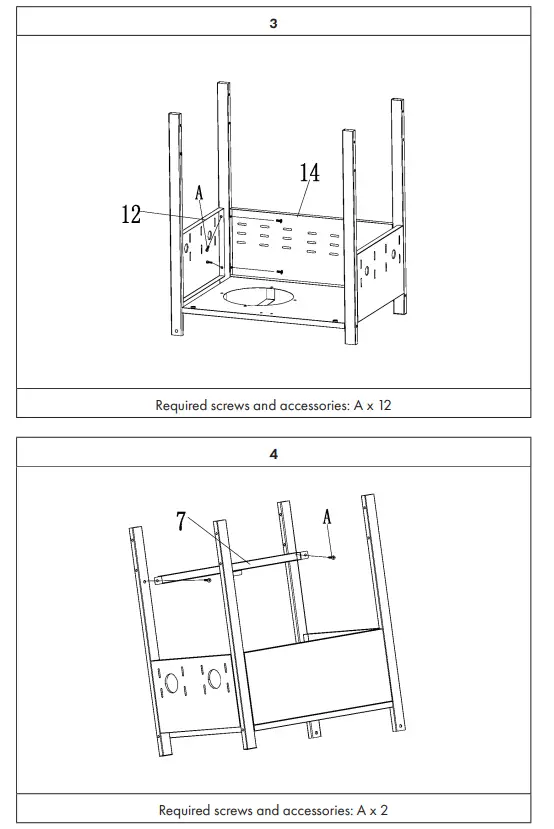 3

14

A

12

Required screws and accessories: A x 12

4

7

A

Required screws and accessories: A x 2