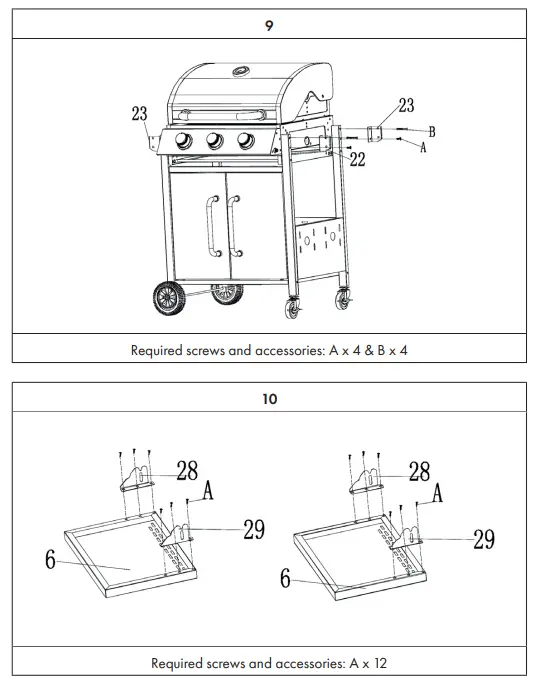 9

23

23

B

A

22

Required screws and accessories: A x 4 & B x 4

10

28

A

29

6

28

A

29

6

Required screws and accessories: A x 12