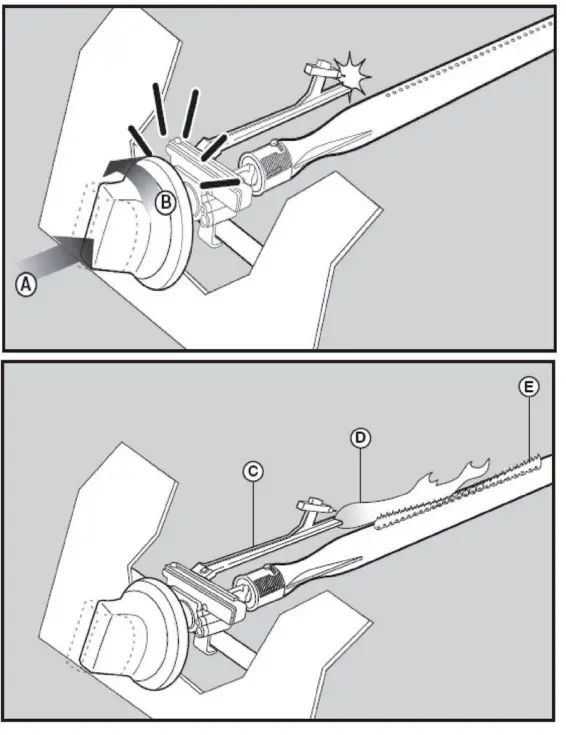 B
A
E
D
C