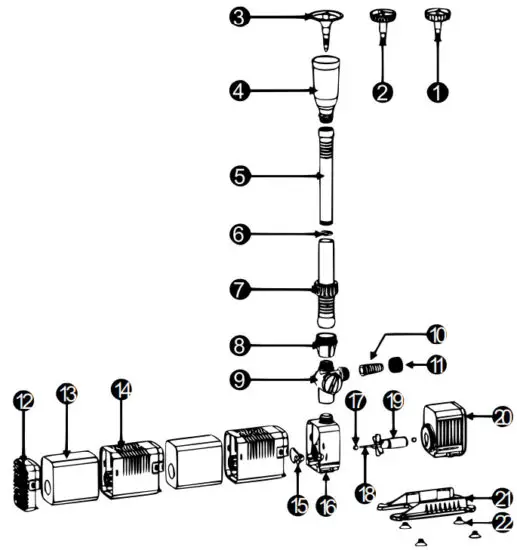 3
2
1
4
5
6
7
8
10
11
9
12
13
14
17
19
20
15
16
18
21
22