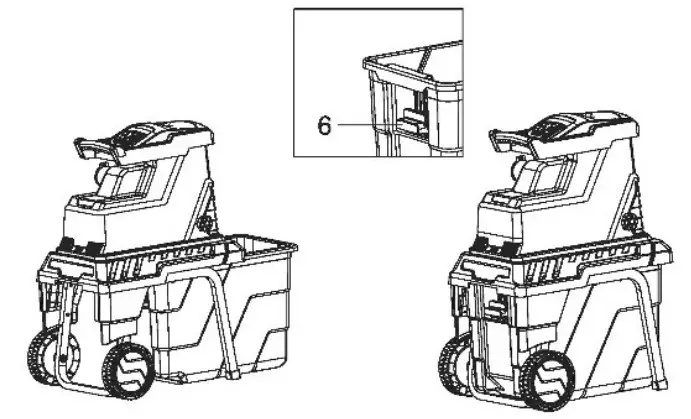 6